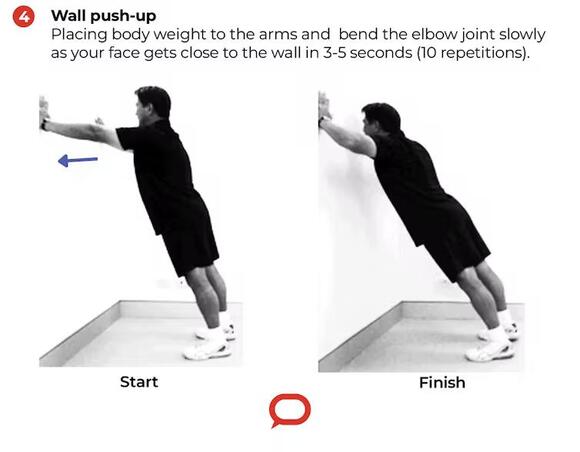 4 Wall push-up
Placing body weight to the arms and bend the elbow joint slowly as your face gets close to the wall in 3-5 seconds (10 repetitions).

Start

Finish