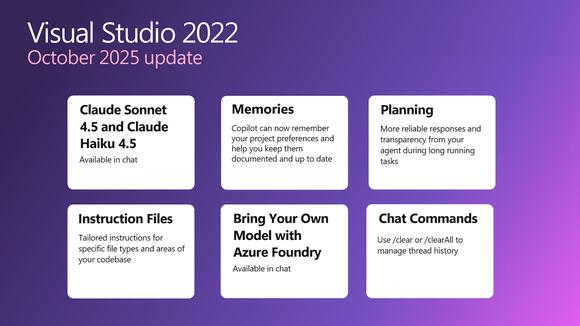 Visual Studio 2022
October 2025 update

Claude Sonnet 4.5 and Claude Haiku 4.5
Available in chat

Memories
Copilot can now remember your project preferences and help you keep them documented and up to date

Planning
More reliable responses and transparency from your agent during long running tasks

Instruction Files
Tailored instructions for specific file types and areas of your codebase

Bring Your Own Model with Azure Foundry
Available in chat

Chat Commands
Use /clear or /clearAll to manage thread history